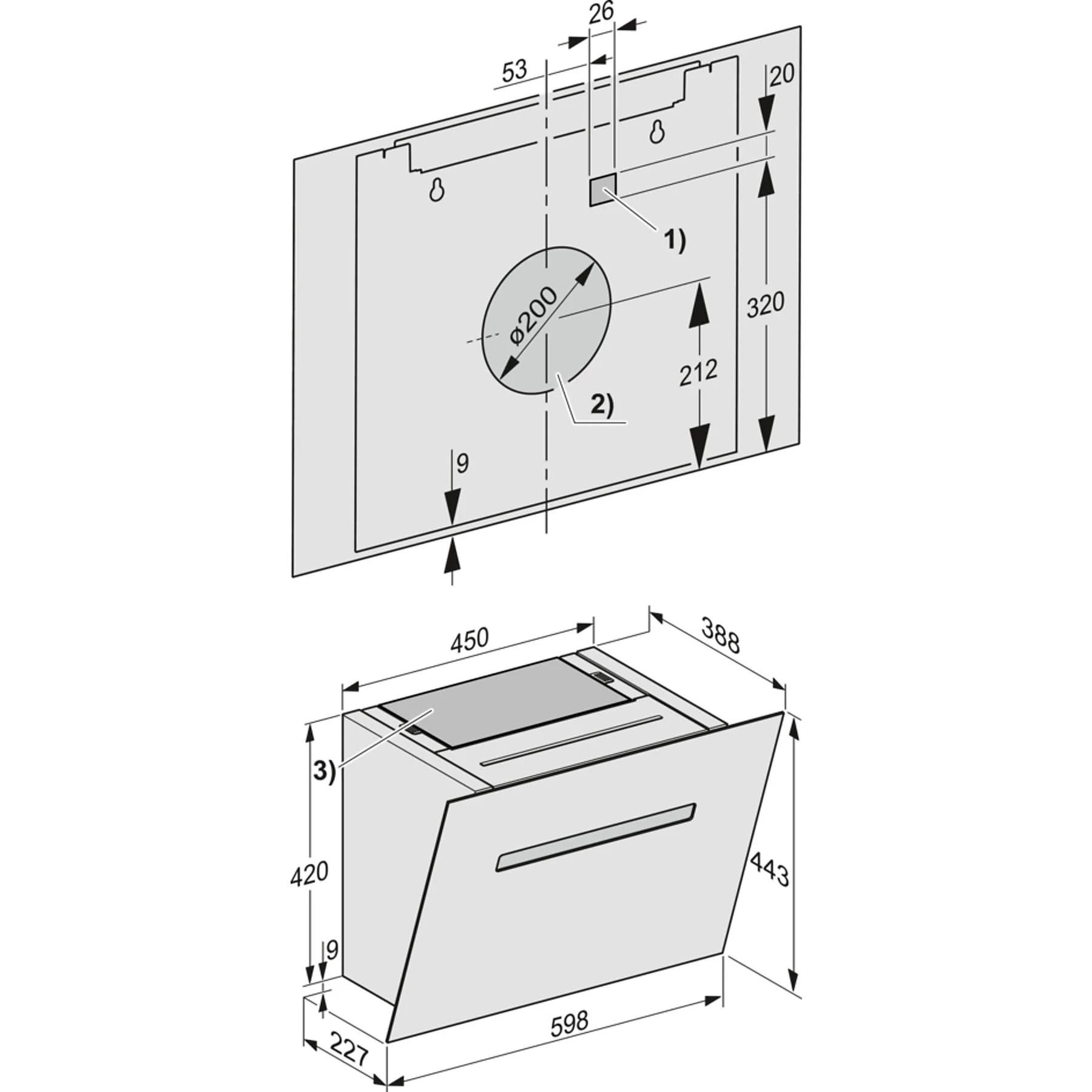 26
53
20
1)
ø200
320
212
2)
9
450
388
3)
420
443
9
598
227