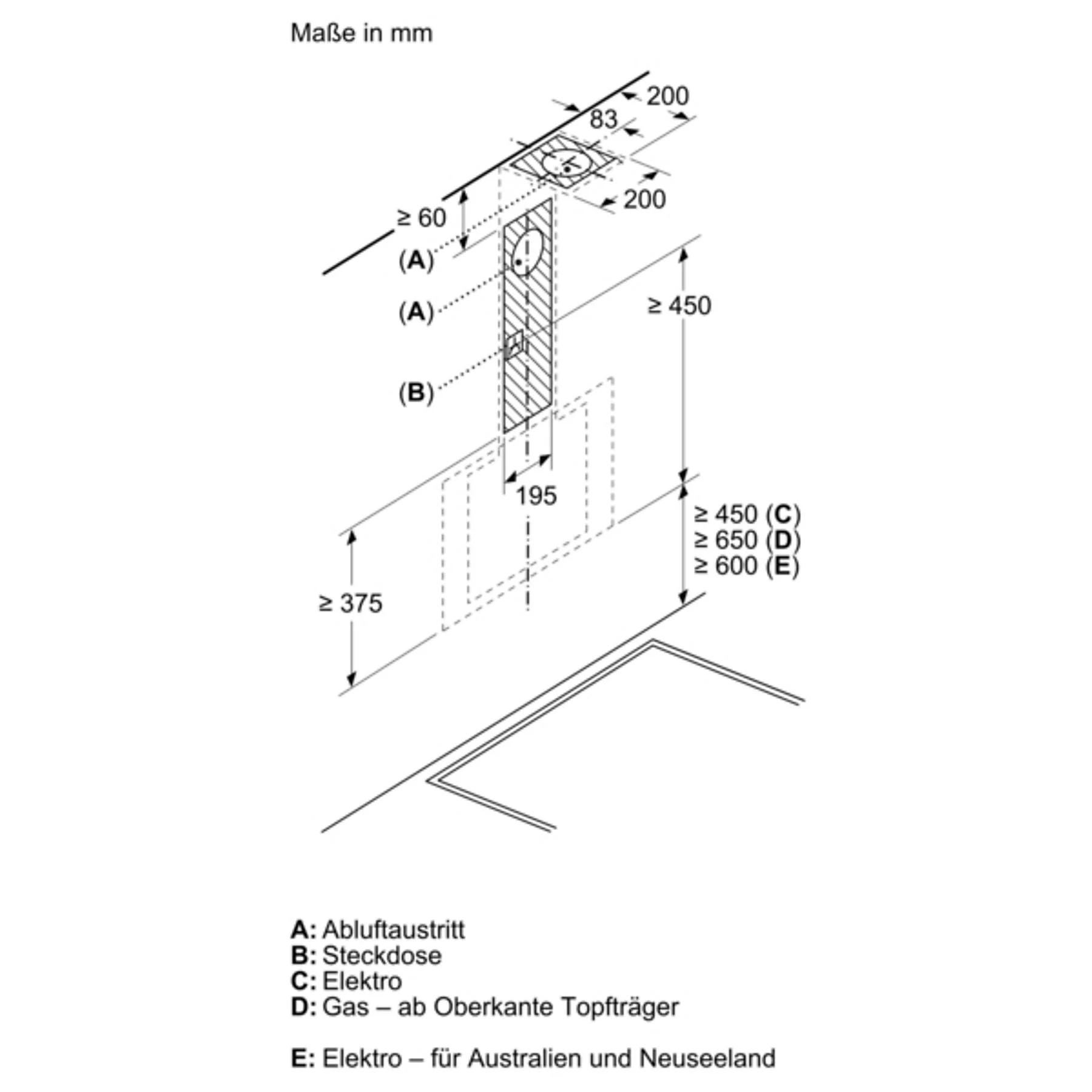 Maße in mm

200

83

200

≥ 60

(A)

(A)

(B)

≥ 450

195

≥ 450 (C)
≥ 650 (D)
≥ 600 (E)

≥ 375

A: Abluftaustritt
B: Steckdose
C: Elektro
D: Gas – ab Oberkante Topfträger

E: Elektro – für Australien und Neuseeland