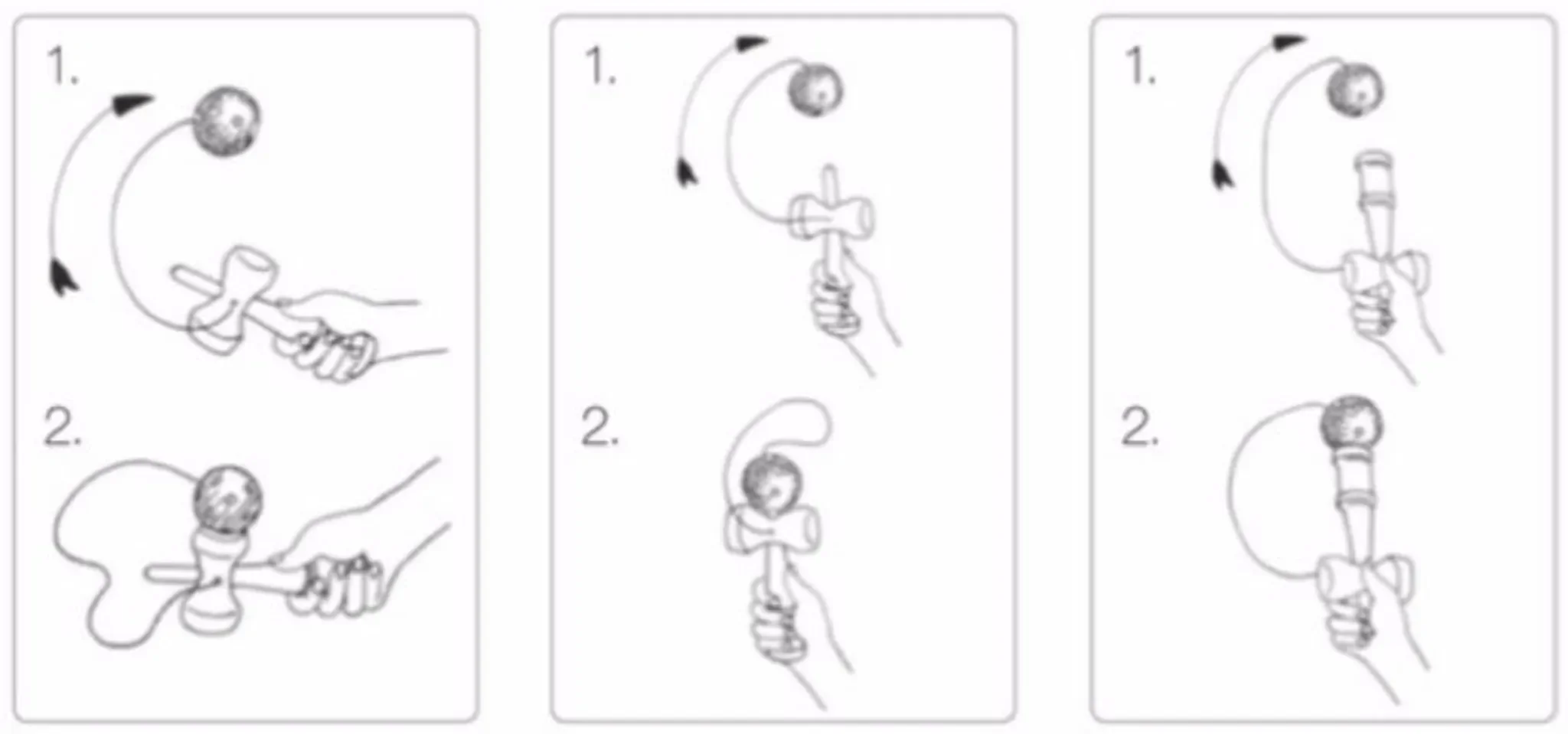 1.

2.

1.

2.

1.

2.